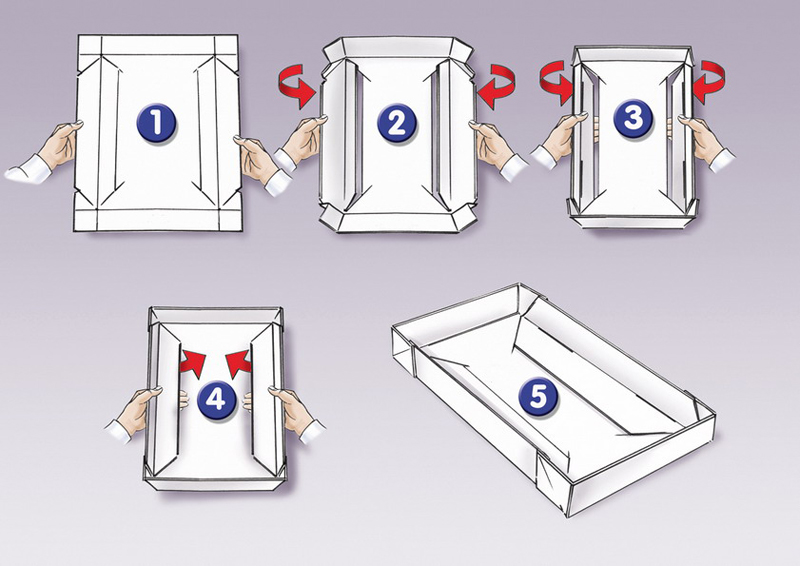 1

2

3

4

5