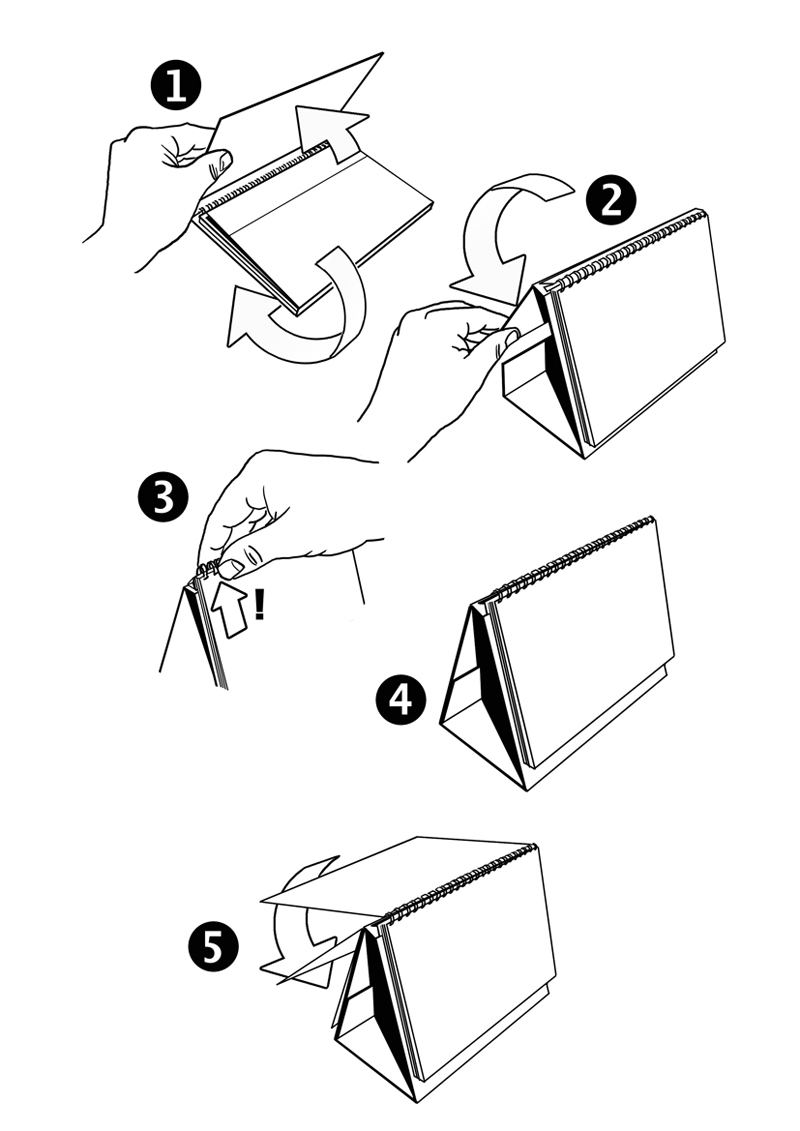 1
2
3
!
4
5